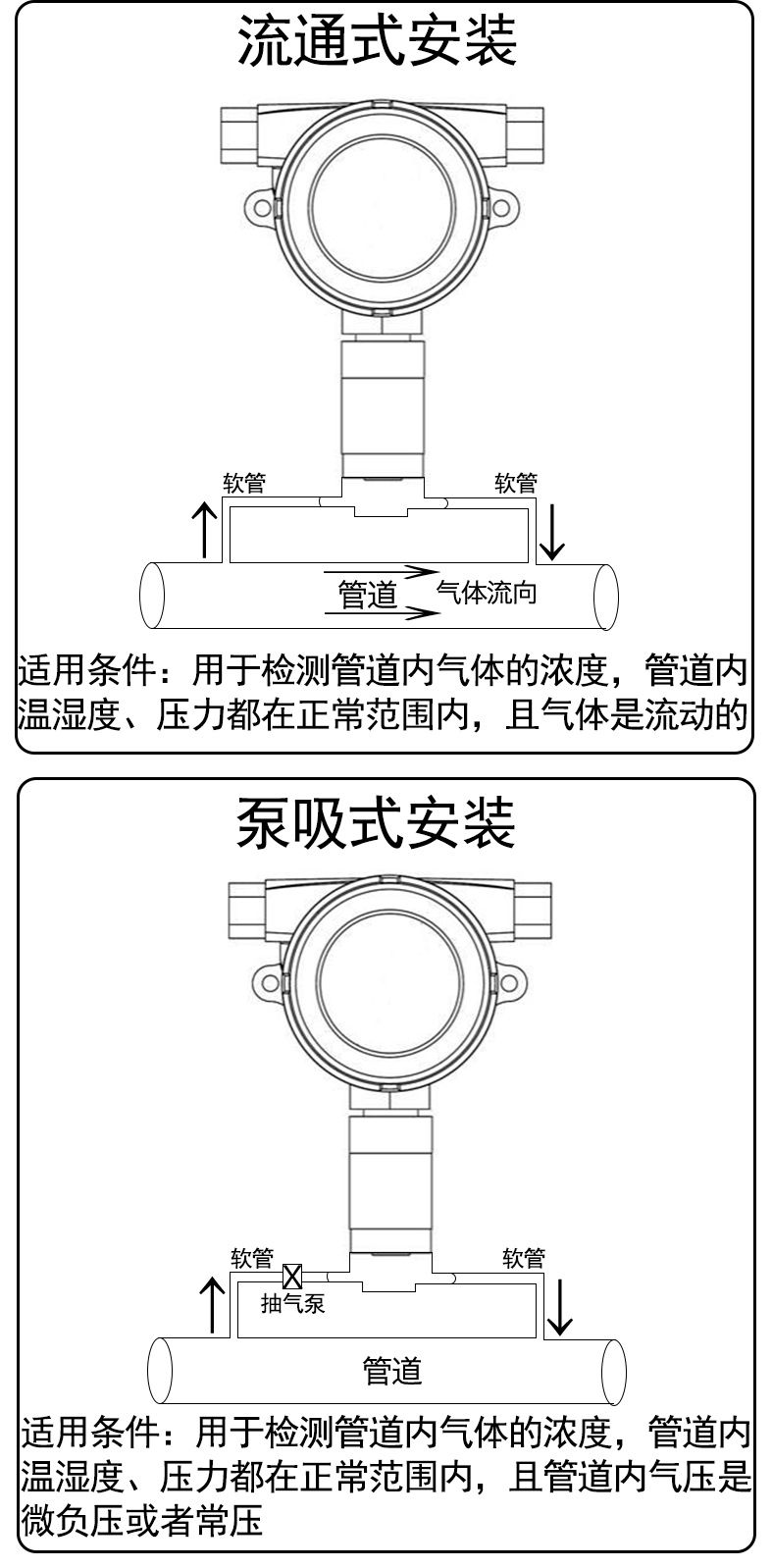 流通式安装

软管
软管
管道
气体流向

适用条件：用于检测管道内气体的浓度，管道内温湿度、压力都在正常范围内，且气体是流动的

泵吸式安装

软管
软管
抽气泵
管道

适用条件：用于检测管道内气体的浓度，管道内温湿度、压力都在正常范围内，且管道内气压是微负压或者常压